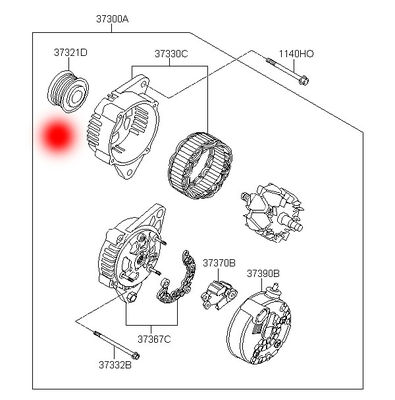 37300A
37321D
37330C
1140HO
37370B
37390B
37367C
37332B